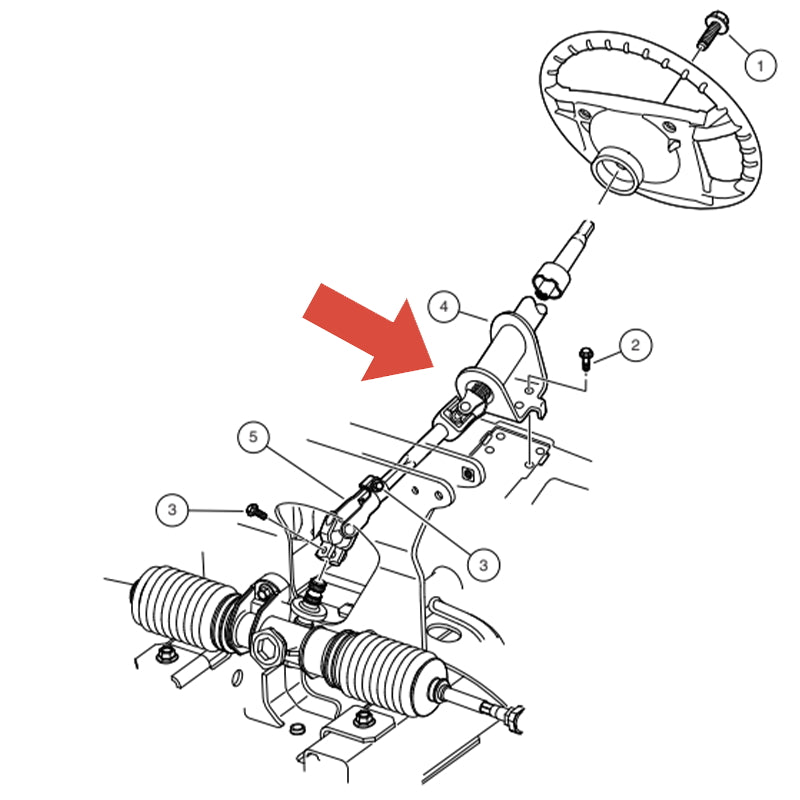 1
4
2
5
3
3